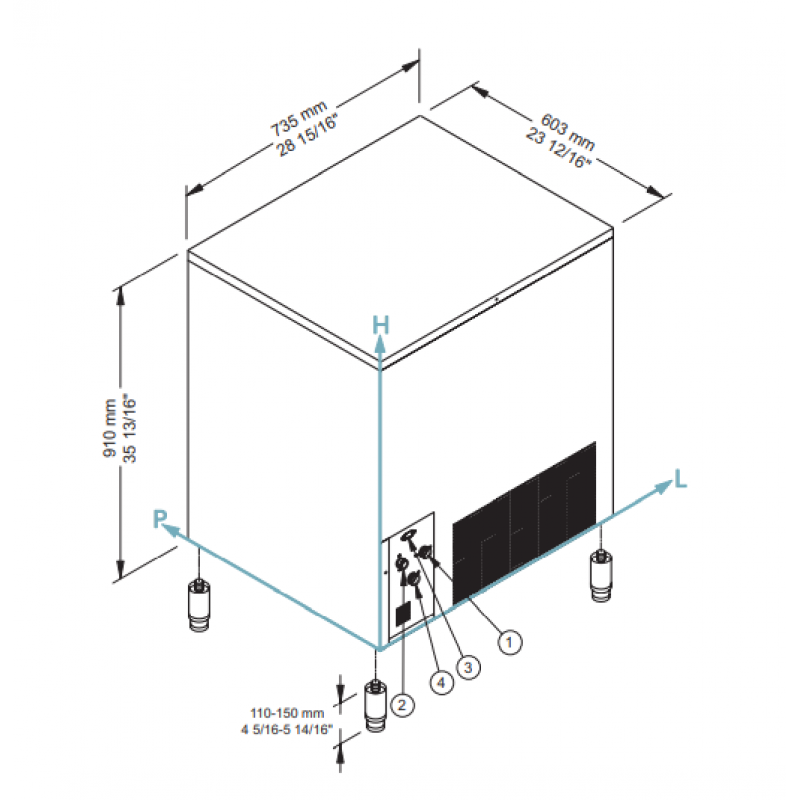 735 mm
28 15/16"

603 mm
23 12/16"

910 mm
35 13/16"

H

L

P

1

3

4

2

110-150 mm
4 5/16-5 14/16"